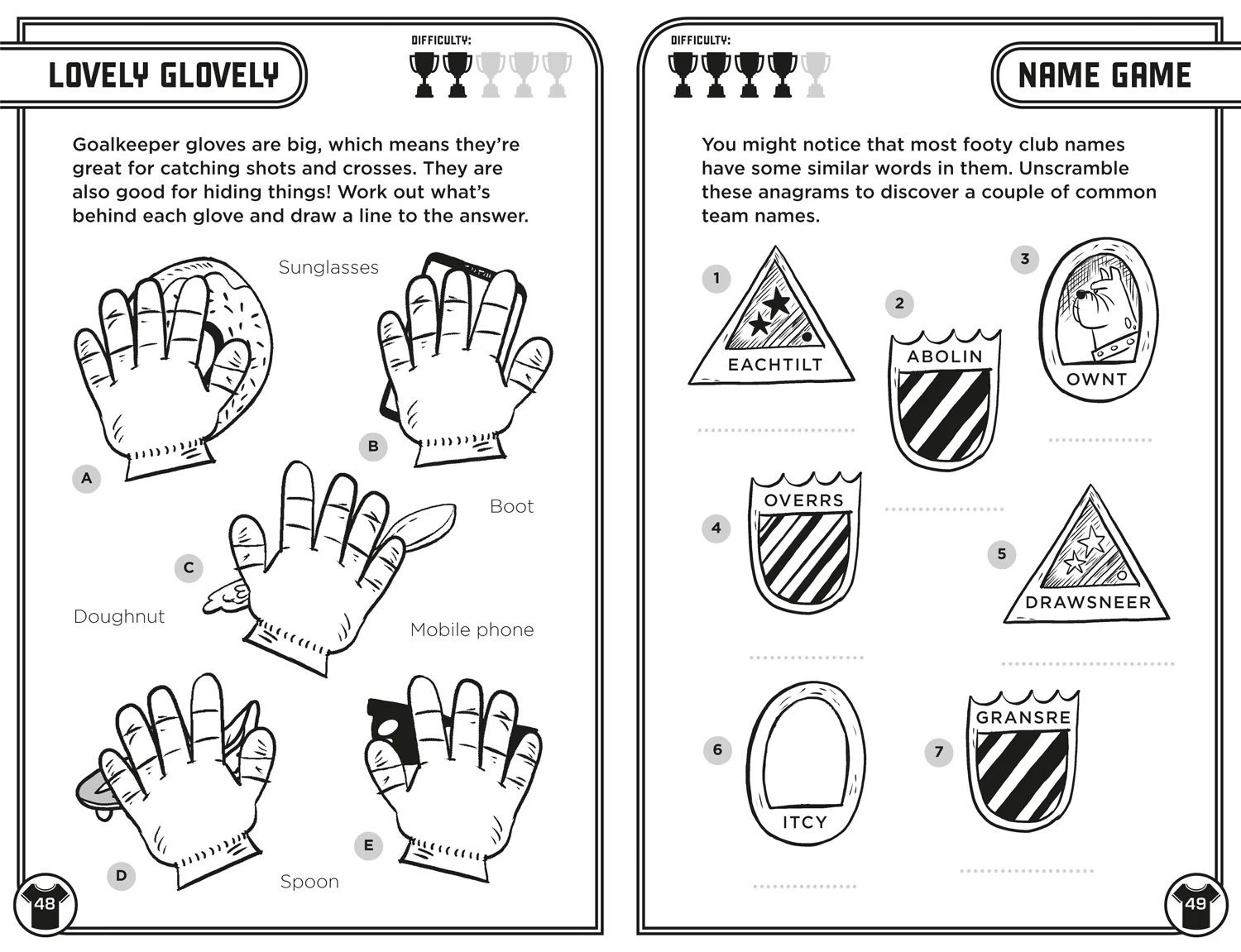 LOVELY GLOVELY

DIFFICULTY:

Goalkeeper gloves are big, which means they're great for catching shots and crosses. They are also good for hiding things! Work out what's behind each glove and draw a line to the answer.

Sunglasses

A

B

Boot

C

Doughnut

Mobile phone

D

E

Spoon

48

DIFFICULTY:

NAME GAME

You might notice that most footy club names have some similar words in them. Unscramble these anagrams to discover a couple of common team names.

1
EACHTILT

2
ABOLIN

3
OWNT

4
OVERRS

5
DRAWSNEER

6
ITCY

7
GRANSRE

49