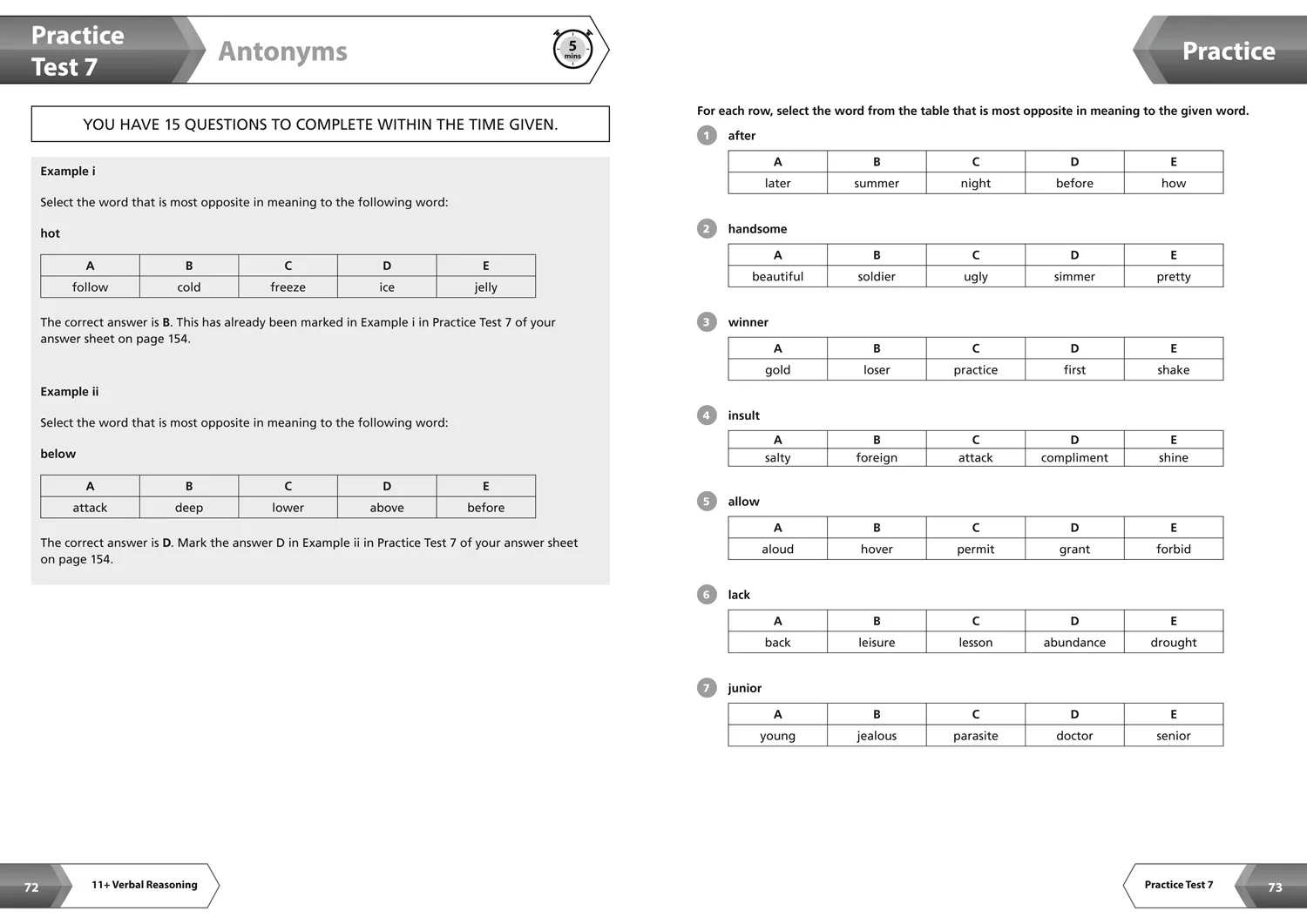 Practice Test 7

Antonyms

5 mins

YOU HAVE 15 QUESTIONS TO COMPLETE WITHIN THE TIME GIVEN.

Example i

Select the word that is most opposite in meaning to the following word:

hot

| A | B | C | D | E |
|---|---|---|---|---|
| follow | cold | freeze | ice | jelly |

The correct answer is B. This has already been marked in Example i in Practice Test 7 of your answer sheet on page 154.

Example ii

Select the word that is most opposite in meaning to the following word:

below

| A | B | C | D | E |
|---|---|---|---|---|
| attack | deep | lower | above | before |

The correct answer is D. Mark the answer D in Example ii in Practice Test 7 of your answer sheet on page 154.

72

11+ Verbal Reasoning

Practice

For each row, select the word from the table that is most opposite in meaning to the given word.

1 after

| A | B | C | D | E |
|---|---|---|---|---|
| later | summer | night | before | how |

2 handsome

| A | B | C | D | E |
|---|---|---|---|---|
| beautiful | soldier | ugly | simmer | pretty |

3 winner

| A | B | C | D | E |
|---|---|---|---|---|
| gold | loser | practice | first | shake |

4 insult

| A | B | C | D | E |
|---|---|---|---|---|
| salty | foreign | attack | compliment | shine |

5 allow

| A | B | C | D | E |
|---|---|---|---|---|
| aloud | hover | permit | grant | forbid |

6 lack

| A | B | C | D | E |
|---|---|---|---|---|
| back | leisure | lesson | abundance | drought |

7 junior

| A | B | C | D | E |
|---|---|---|---|---|
| young | jealous | parasite | doctor | senior |

Practice Test 7

73